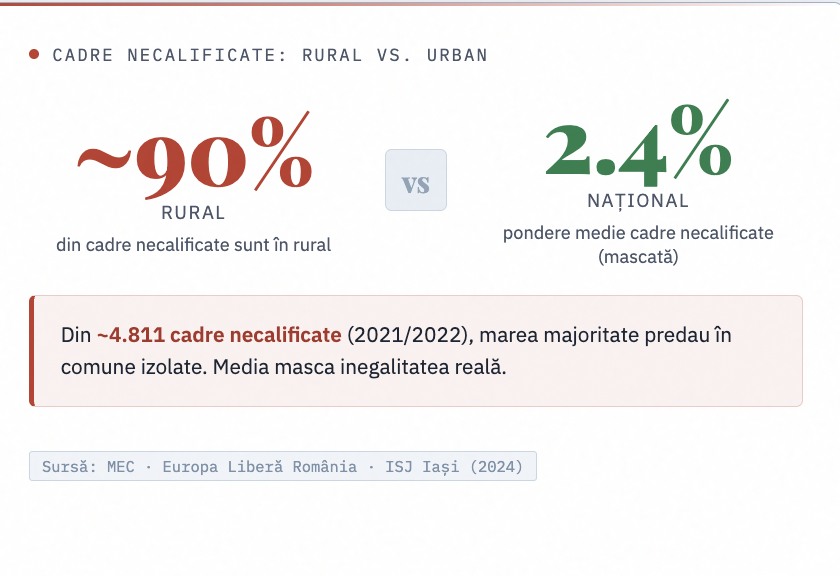 • CADRE NECALIFICATE: RURAL VS. URBAN

~90%
RURAL
din cadre necalificate sunt în rural

VS

2.4%
NAȚIONAL
pondere medie cadre necalificate (mascată)

Din ~4.811 cadre necalificate (2021/2022), marea majoritate predau în comune izolate. Media masca inegalitatea reală.

Sursă: MEC · Europa Liberă România · ISJ Iași (2024)